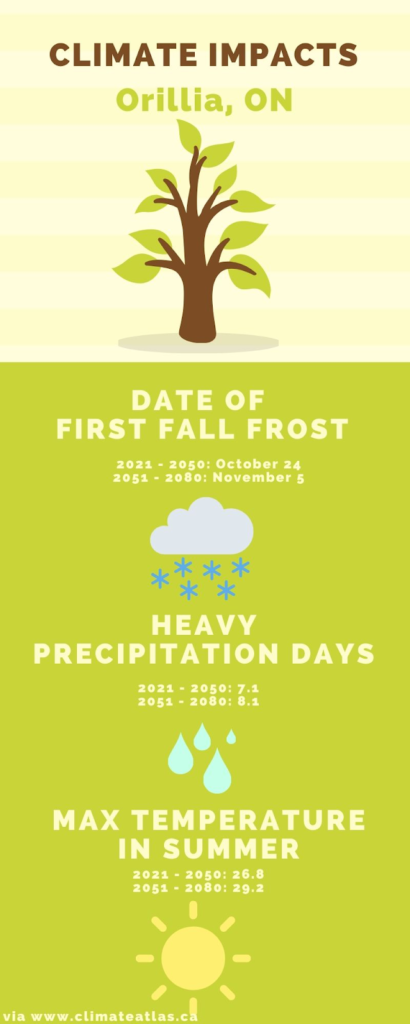 CLIMATE IMPACTS

Orillia, ON

DATE OF FIRST FALL FROST

2021 - 2050: October 24
2051 - 2080: November 5

HEAVY PRECIPITATION DAYS

2021 - 2050: 7.1
2051 - 2080: 8.1

MAX TEMPERATURE IN SUMMER

2021 - 2050: 26.8
2051 - 2080: 29.2

via www.climateatlas.ca